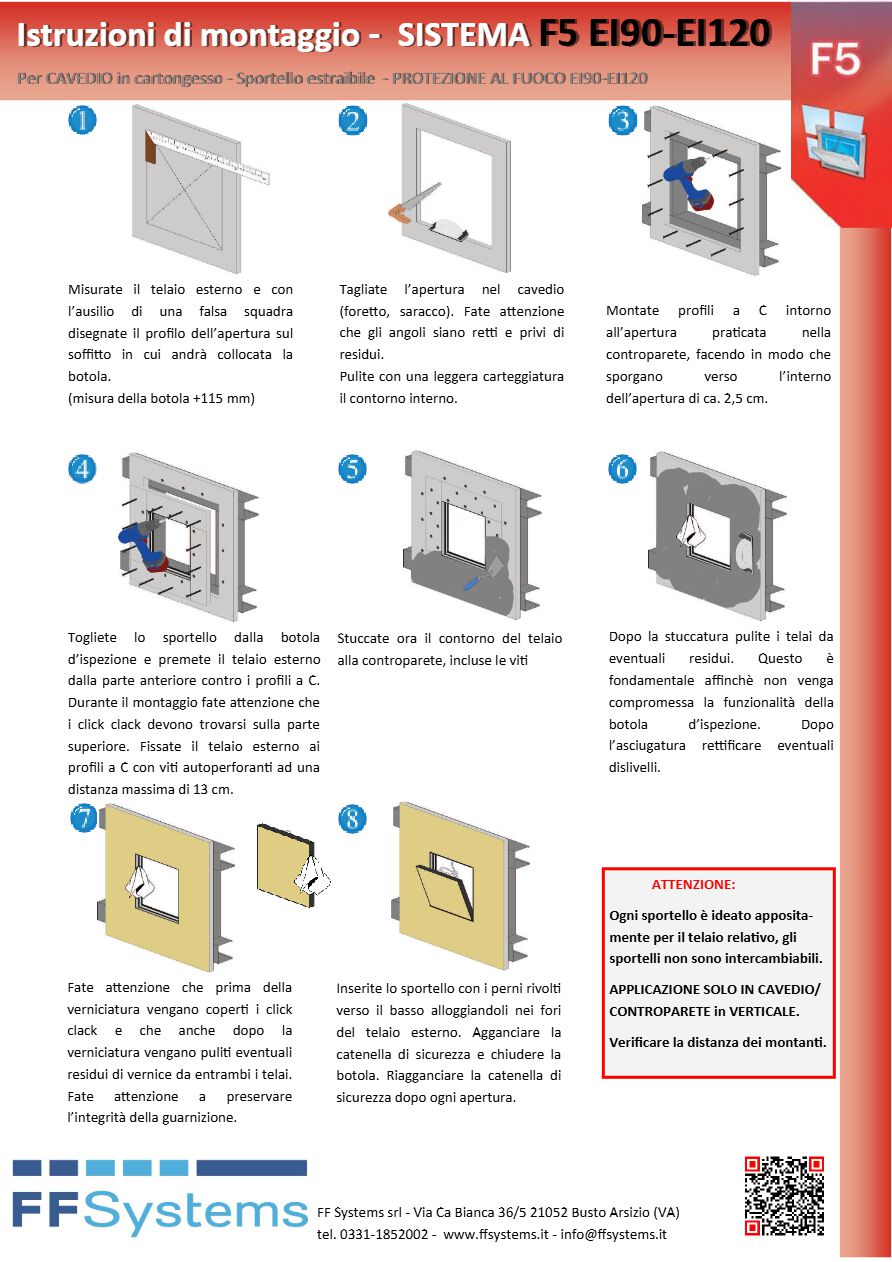 Istruzioni di montaggio - SISTEMA F5 EI90-EI120

Per CAVEDIO in cartongesso - Sportello estraibile - PROTEZIONE AL FUOCO EI90-EI120

F5

1

Misurate il telaio esterno e con l'ausilio di una falsa squadra disegnate il profilo dell'apertura sul soffitto in cui andrà collocata la botola.
(misura della botola +115 mm)

2

Tagliate l'apertura nel cavedio (foretto, saracco). Fate attenzione che gli angoli siano retti e privi di residui.
Pulite con una leggera carteggiatura il contorno interno.

3

Montate profili a C intorno all'apertura praticata nella controparete, facendo in modo che sporgano verso l'interno dell'apertura di ca. 2,5 cm.

4

Togliete lo sportello dalla botola d'ispezione e premete il telaio esterno dalla parte anteriore contro i profili a C. Durante il montaggio fate attenzione che i click clack devono trovarsi sulla parte superiore. Fissate il telaio esterno ai profili a C con viti autoperforanti ad una distanza massima di 13 cm.

5

Stuccate ora il contorno del telaio alla controparete, incluse le viti

6

Dopo la stuccatura pulite i telai da eventuali residui. Questo è fondamentale affinchè non venga compromessa la funzionalità della botola d'ispezione. Dopo l'asciugatura rettificare eventuali dislivelli.

7

Fate attenzione che prima della verniciatura vengano coperti i click clack e che anche dopo la verniciatura vengano puliti eventuali residui di vernice da entrambi i telai. Fate attenzione a preservare l'integrità della guarnizione.

8

Inserite lo sportello con i perni rivolti verso il basso alloggiandoli nei fori del telaio esterno. Agganciare la catenella di sicurezza e chiudere la botola. Riagganciare la catenella di sicurezza dopo ogni apertura.

ATTENZIONE:

Ogni sportello è ideato appositamente per il telaio relativo, gli sportelli non sono intercambiabili.

APPLICAZIONE SOLO IN CAVEDIO/ CONTROPARETE in VERTICALE.

Verificare la distanza dei montanti.

FFSystems

FF Systems srl - Via Ca Bianca 36/5 21052 Busto Arsizio (VA)
tel. 0331-1852002 - www.ffsystems.it - info@ffsystems.it