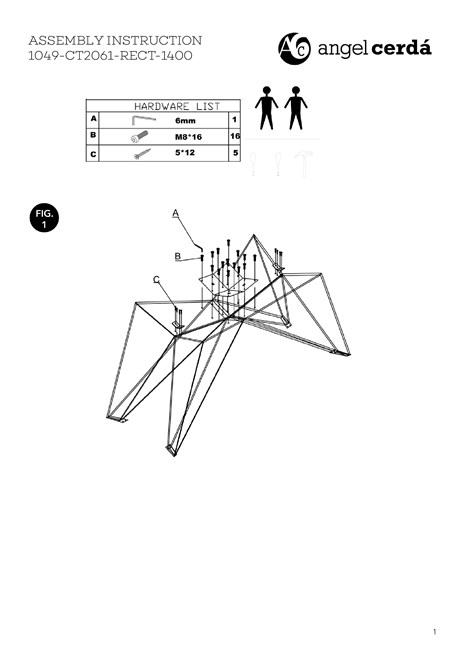 ASSEMBLY INSTRUCTION
1049-CT2061-RECT-1400

AC angel cerdá

| HARDWARE LIST | | | |
|---|---|---|---|
| A | | 6mm | 1 |
| B | | M8*16 | 16 |
| C | | 5*12 | 5 |

FIG. 1

A
B
C

1