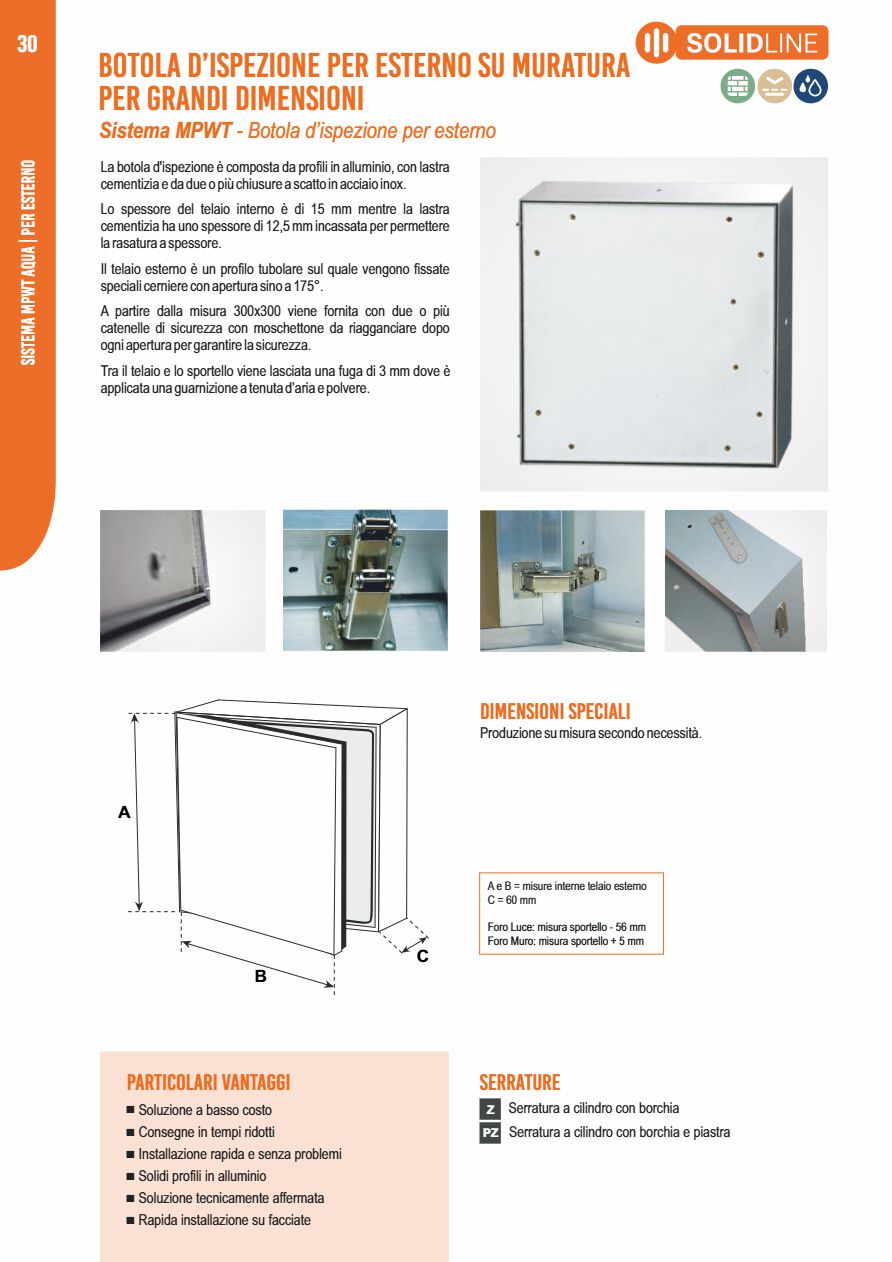 30

SISTEMA MPWT AQUA | PER ESTERNO

SOLIDLINE

BOTOLA D'ISPEZIONE PER ESTERNO SU MURATURA PER GRANDI DIMENSIONI

Sistema MPWT - Botola d'ispezione per esterno

La botola d'ispezione è composta da profili in alluminio, con lastra cementizia e da due o più chiusure a scatto in acciaio inox.

Lo spessore del telaio interno è di 15 mm mentre la lastra cementizia ha uno spessore di 12,5 mm incassata per permettere la rasatura a spessore.

Il telaio esterno è un profilo tubolare sul quale vengono fissate speciali cerniere con apertura sino a 175°.

A partire dalla misura 300x300 viene fornita con due o più catenelle di sicurezza con moschettone da riagganciare dopo ogni apertura per garantire la sicurezza.

Tra il telaio e lo sportello viene lasciata una fuga di 3 mm dove è applicata una guarnizione a tenuta d'aria e polvere.

A

B

C

DIMENSIONI SPECIALI
Produzione su misura secondo necessità.

A e B = misure interne telaio esterno
C = 60 mm

Foro Luce: misura sportello - 56 mm
Foro Muro: misura sportello + 5 mm

PARTICOLARI VANTAGGI
■ Soluzione a basso costo
■ Consegne in tempi ridotti
■ Installazione rapida e senza problemi
■ Solidi profili in alluminio
■ Soluzione tecnicamente affermata
■ Rapida installazione su facciate

SERRATURE
Z Serratura a cilindro con borchia
PZ Serratura a cilindro con borchia e piastra