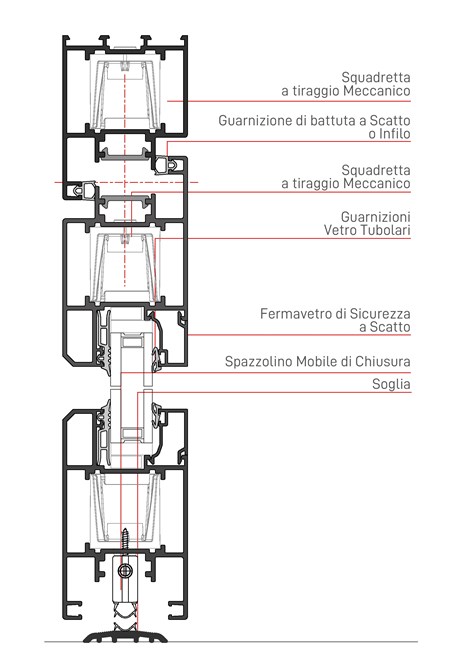 Squadretta
a tiraggio Meccanico

Guarnizione di battuta a Scatto
o Infilo

Squadretta
a tiraggio Meccanico

Guarnizioni
Vetro Tubolari

Fermavetro di Sicurezza
a Scatto

Spazzolino Mobile di Chiusura

Soglia