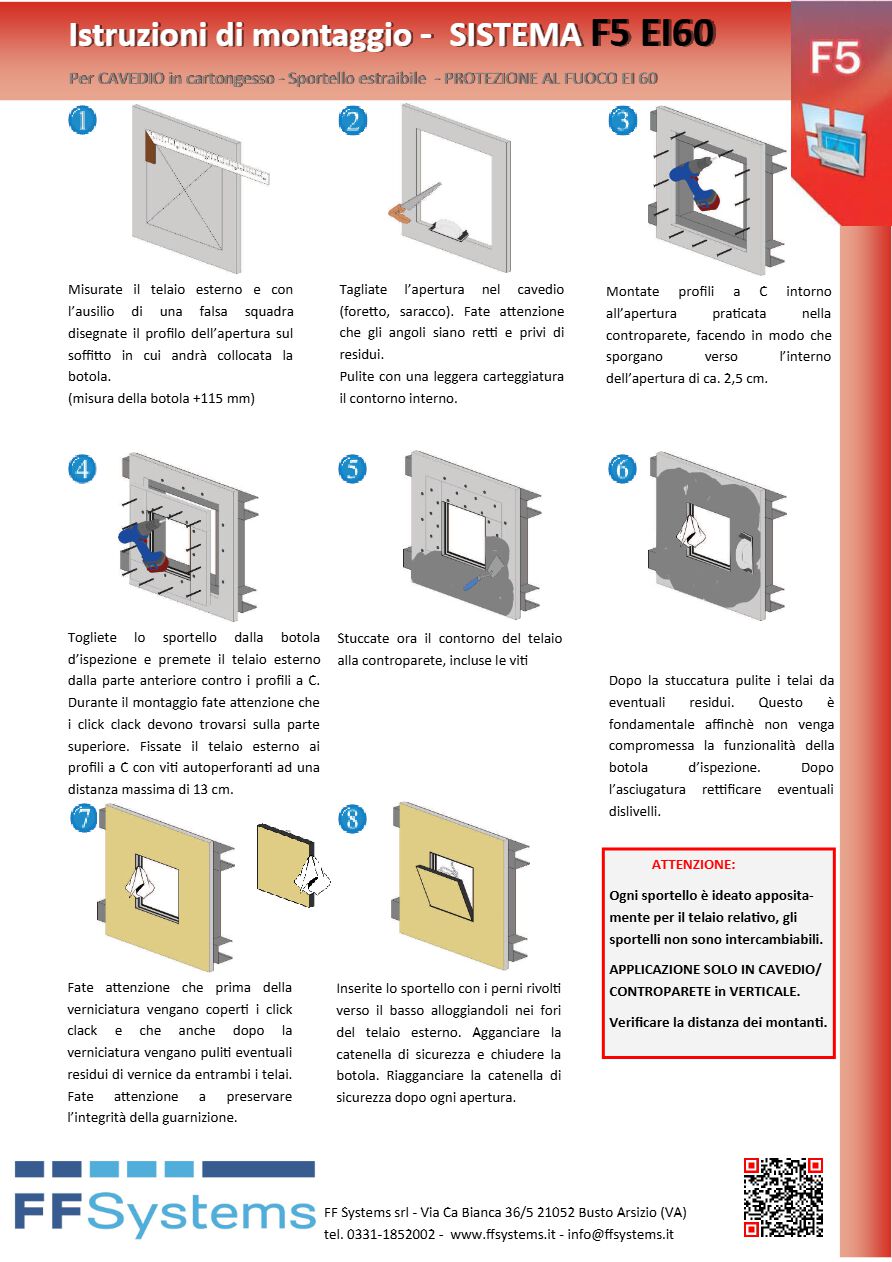 Istruzioni di montaggio - SISTEMA F5 EI60

Per CAVEDIO in cartongesso - Sportello estraibile - PROTEZIONE AL FUOCO EI 60

F5

1

Misurate il telaio esterno e con l'ausilio di una falsa squadra disegnate il profilo dell'apertura sul soffitto in cui andrà collocata la botola.
(misura della botola +115 mm)

2

Tagliate l'apertura nel cavedio (foretto, saracco). Fate attenzione che gli angoli siano retti e privi di residui.
Pulite con una leggera carteggiatura il contorno interno.

3

Montate profili a C intorno all'apertura praticata nella controparete, facendo in modo che sporgano verso l'interno dell'apertura di ca. 2,5 cm.

4

Togliete lo sportello dalla botola d'ispezione e premete il telaio esterno dalla parte anteriore contro i profili a C. Durante il montaggio fate attenzione che i click clack devono trovarsi sulla parte superiore. Fissate il telaio esterno ai profili a C con viti autoperforanti ad una distanza massima di 13 cm.

5

Stuccate ora il contorno del telaio alla controparete, incluse le viti

6

Dopo la stuccatura pulite i telai da eventuali residui. Questo è fondamentale affinchè non venga compromessa la funzionalità della botola d'ispezione. Dopo l'asciugatura rettificare eventuali dislivelli.

7

Fate attenzione che prima della verniciatura vengano coperti i click clack e che anche dopo la verniciatura vengano puliti eventuali residui di vernice da entrambi i telai. Fate attenzione a preservare l'integrità della guarnizione.

8

Inserite lo sportello con i perni rivolti verso il basso alloggiandoli nei fori del telaio esterno. Agganciare la catenella di sicurezza e chiudere la botola. Riagganciare la catenella di sicurezza dopo ogni apertura.

ATTENZIONE:

Ogni sportello è ideato appositamente per il telaio relativo, gli sportelli non sono intercambiabili.

APPLICAZIONE SOLO IN CAVEDIO/ CONTROPARETE in VERTICALE.

Verificare la distanza dei montanti.

FFSystems

FF Systems srl - Via Ca Bianca 36/5 21052 Busto Arsizio (VA)
tel. 0331-1852002 - www.ffsystems.it - info@ffsystems.it