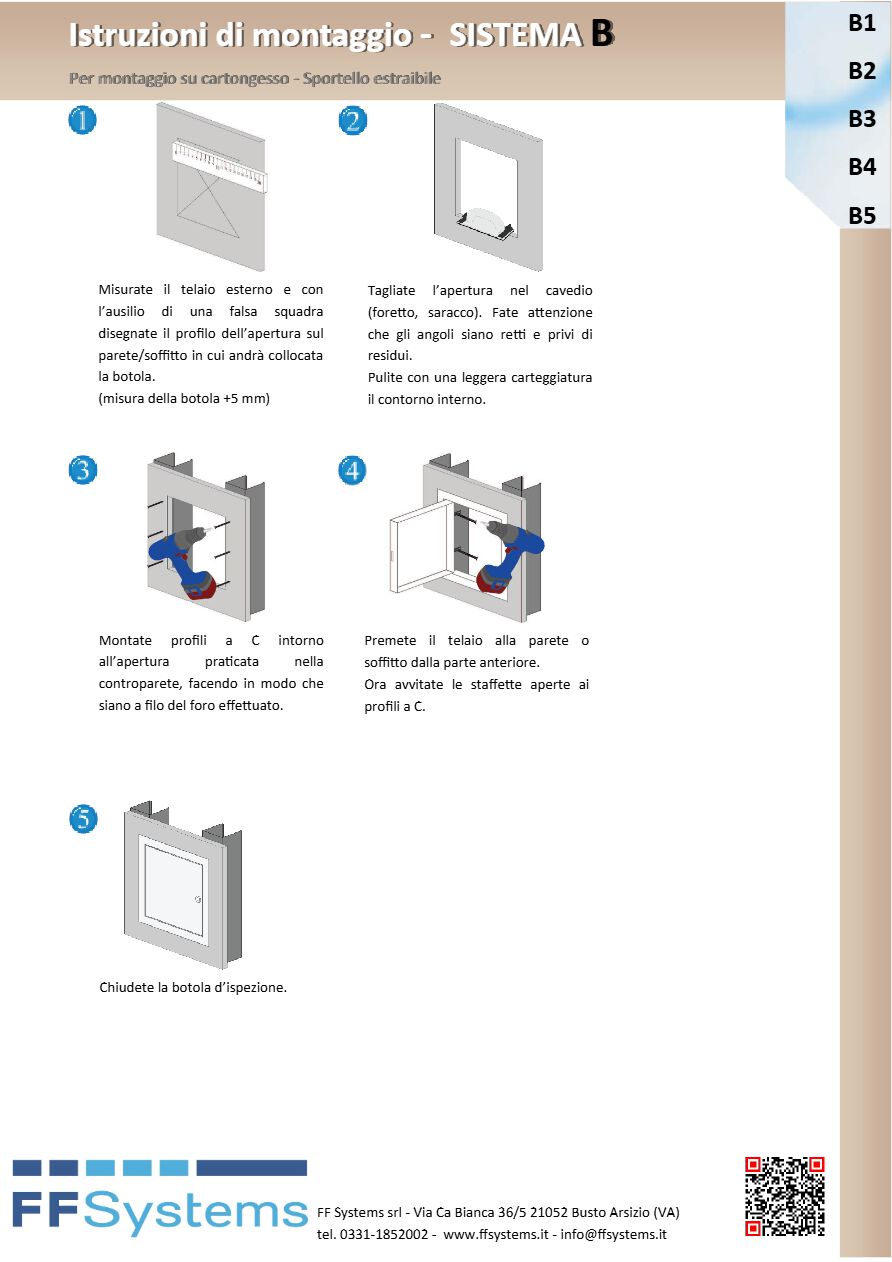 Istruzioni di montaggio - SISTEMA B

Per montaggio su cartongesso - Sportello estraibile

B1
B2
B3
B4
B5

1

Misurate il telaio esterno e con l'ausilio di una falsa squadra disegnate il profilo dell'apertura sul parete/soffitto in cui andrà collocata la botola.
(misura della botola +5 mm)

2

Tagliate l'apertura nel cavedio (foretto, saracco). Fate attenzione che gli angoli siano retti e privi di residui.
Pulite con una leggera carteggiatura il contorno interno.

3

Montate profili a C intorno all'apertura praticata nella controparete, facendo in modo che siano a filo del foro effettuato.

4

Premete il telaio alla parete o soffitto dalla parte anteriore.
Ora avvitate le staffette aperte ai profili a C.

5

Chiudete la botola d'ispezione.

FFSystems

FF Systems srl - Via Ca Bianca 36/5 21052 Busto Arsizio (VA)
tel. 0331-1852002 - www.ffsystems.it - info@ffsystems.it