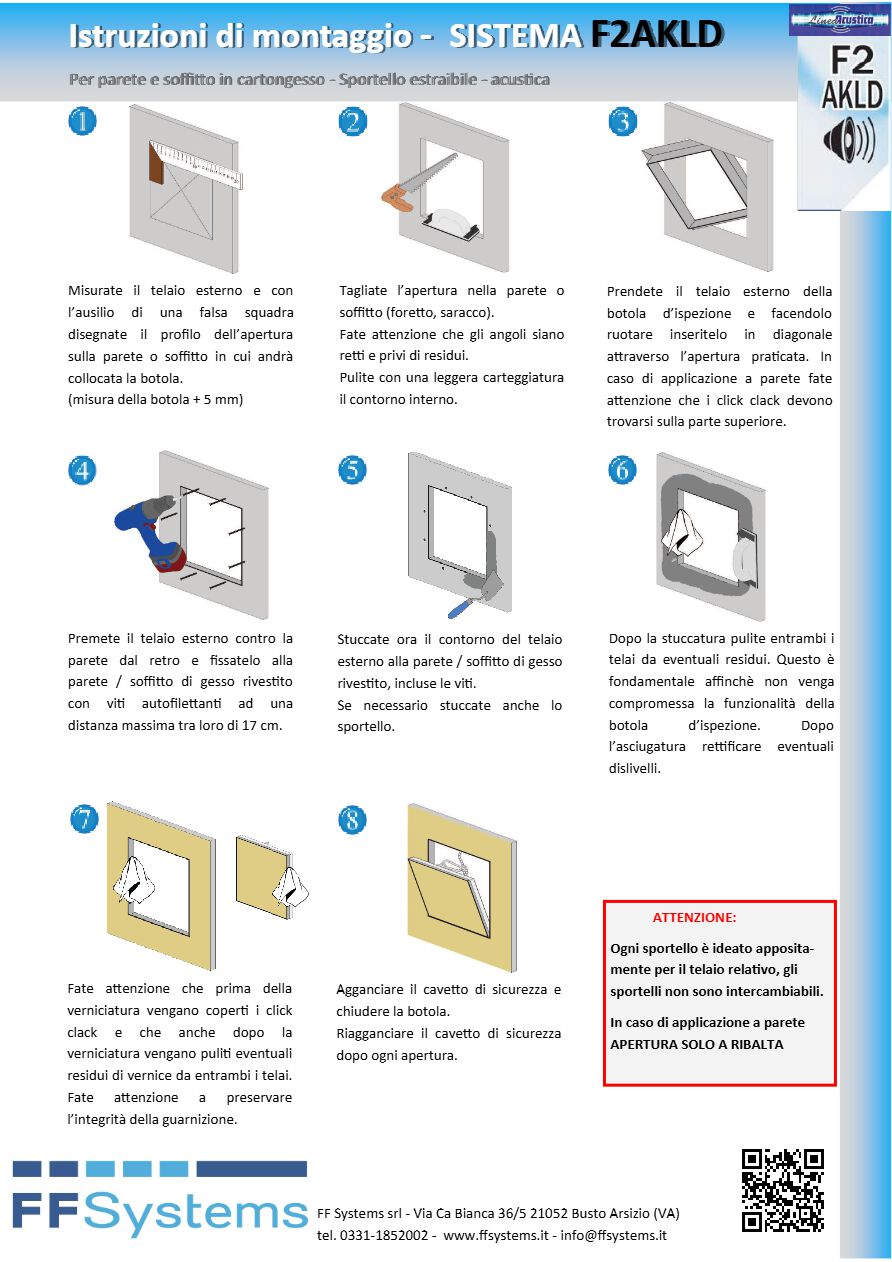 Istruzioni di montaggio - SISTEMA F2AKLD

Per parete e soffitto in cartongesso - Sportello estraibile - acustica

Linea Acustica

F2
AKLD

1

Misurate il telaio esterno e con l'ausilio di una falsa squadra disegnate il profilo dell'apertura sulla parete o soffitto in cui andrà collocata la botola.
(misura della botola + 5 mm)

2

Tagliate l'apertura nella parete o soffitto (foretto, saracco).
Fate attenzione che gli angoli siano retti e privi di residui.
Pulite con una leggera carteggiatura il contorno interno.

3

Prendete il telaio esterno della botola d'ispezione e facendolo ruotare inseritelo in diagonale attraverso l'apertura praticata. In caso di applicazione a parete fate attenzione che i click clack devono trovarsi sulla parte superiore.

4

Premete il telaio esterno contro la parete dal retro e fissatelo alla parete / soffitto di gesso rivestito con viti autofilettanti ad una distanza massima tra loro di 17 cm.

5

Stuccate ora il contorno del telaio esterno alla parete / soffitto di gesso rivestito, incluse le viti.
Se necessario stuccate anche lo sportello.

6

Dopo la stuccatura pulite entrambi i telai da eventuali residui. Questo è fondamentale affinchè non venga compromessa la funzionalità della botola d'ispezione. Dopo l'asciugatura rettificare eventuali dislivelli.

7

Fate attenzione che prima della verniciatura vengano coperti i click clack e che anche dopo la verniciatura vengano puliti eventuali residui di vernice da entrambi i telai. Fate attenzione a preservare l'integrità della guarnizione.

8

Agganciare il cavetto di sicurezza e chiudere la botola.
Riagganciare il cavetto di sicurezza dopo ogni apertura.

ATTENZIONE:

Ogni sportello è ideato appositamente per il telaio relativo, gli sportelli non sono intercambiabili.

In caso di applicazione a parete APERTURA SOLO A RIBALTA

FFSystems

FF Systems srl - Via Ca Bianca 36/5 21052 Busto Arsizio (VA)
tel. 0331-1852002 - www.ffsystems.it - info@ffsystems.it