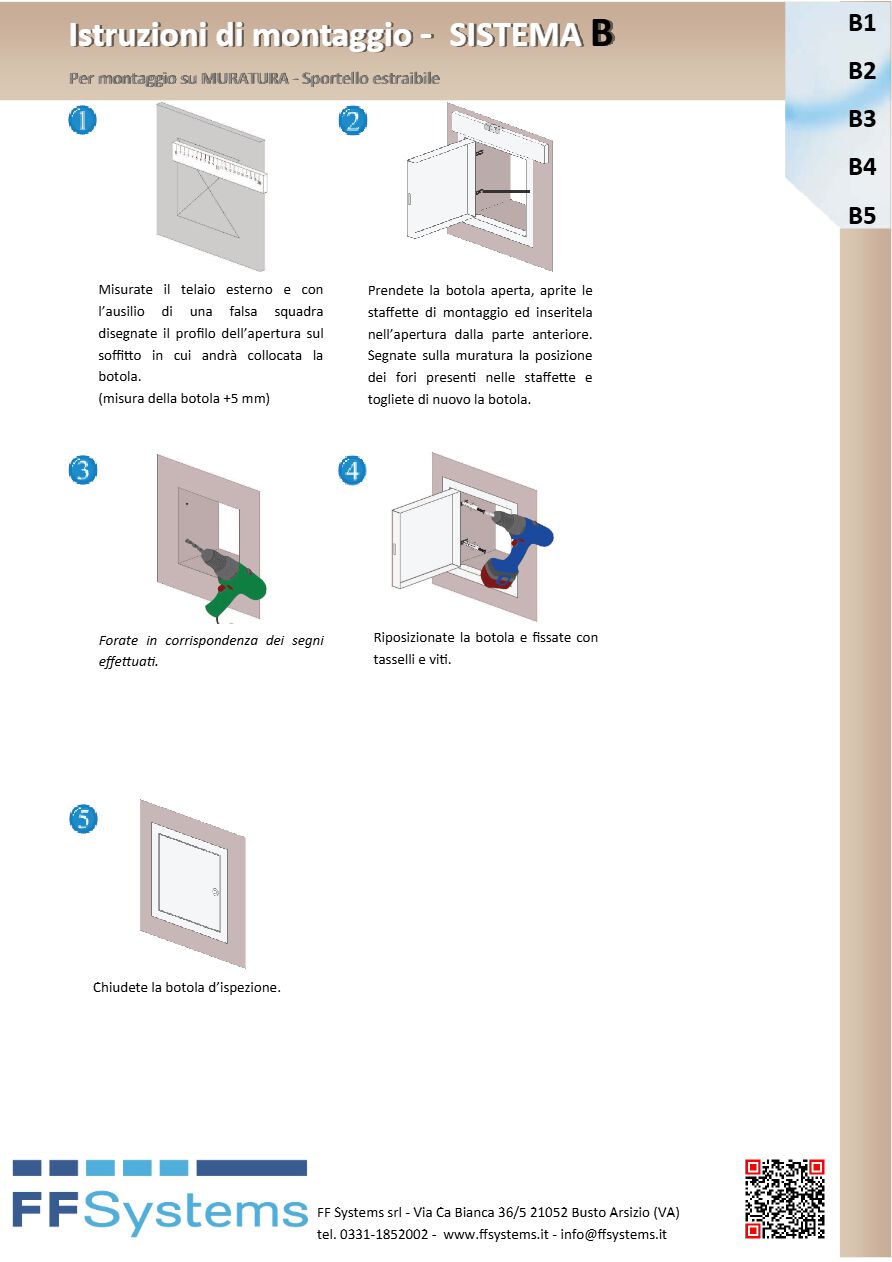 Istruzioni di montaggio - SISTEMA B

Per montaggio su MURATURA - Sportello estraibile

B1
B2
B3
B4
B5

1

Misurate il telaio esterno e con l'ausilio di una falsa squadra disegnate il profilo dell'apertura sul soffitto in cui andrà collocata la botola.
(misura della botola +5 mm)

2

Prendete la botola aperta, aprite le staffette di montaggio ed inseritela nell'apertura dalla parte anteriore. Segnate sulla muratura la posizione dei fori presenti nelle staffette e togliete di nuovo la botola.

3

Forate in corrispondenza dei segni effettuati.

4

Riposizionate la botola e fissate con tasselli e viti.

5

Chiudete la botola d'ispezione.

FFSystems

FF Systems srl - Via Ca Bianca 36/5 21052 Busto Arsizio (VA)
tel. 0331-1852002 - www.ffsystems.it - info@ffsystems.it