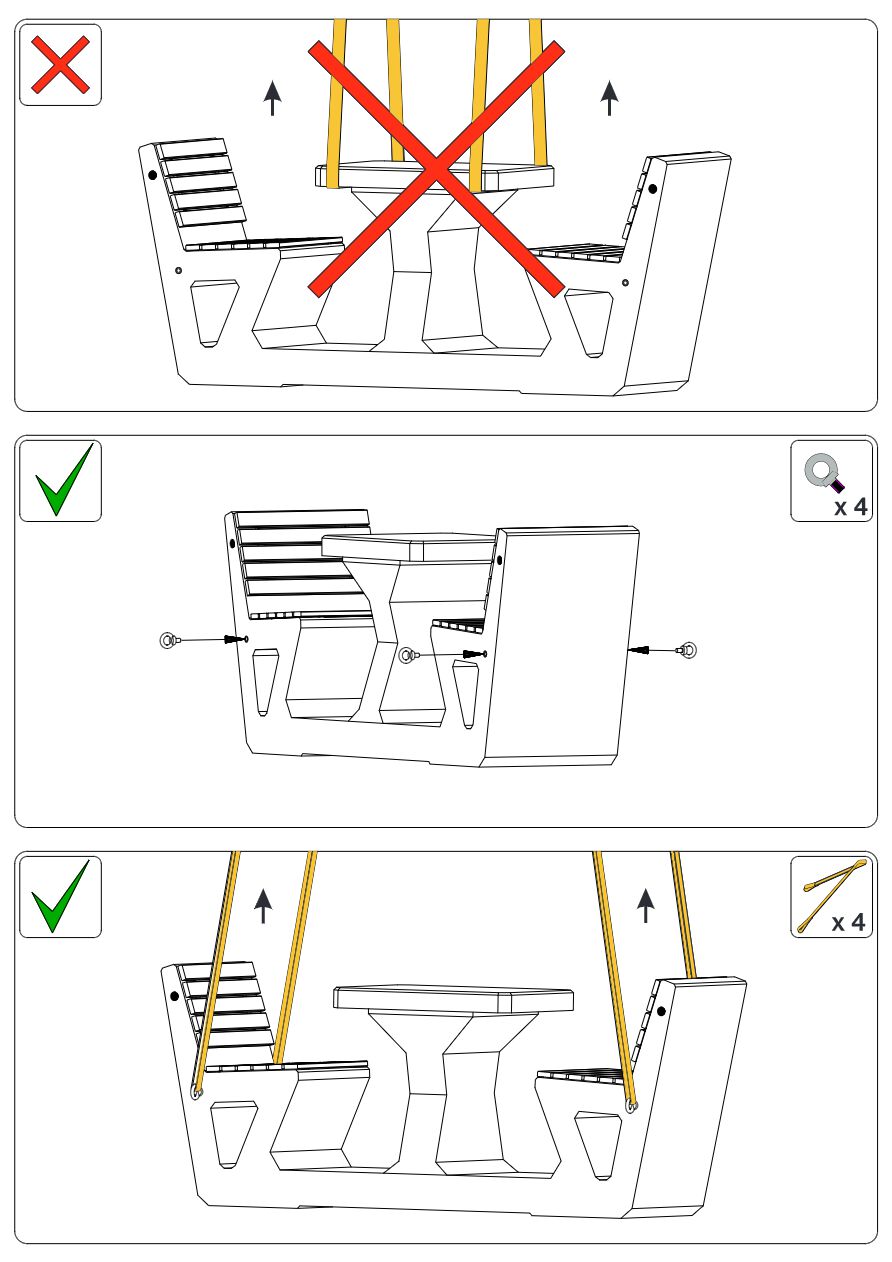 x 4

x 4