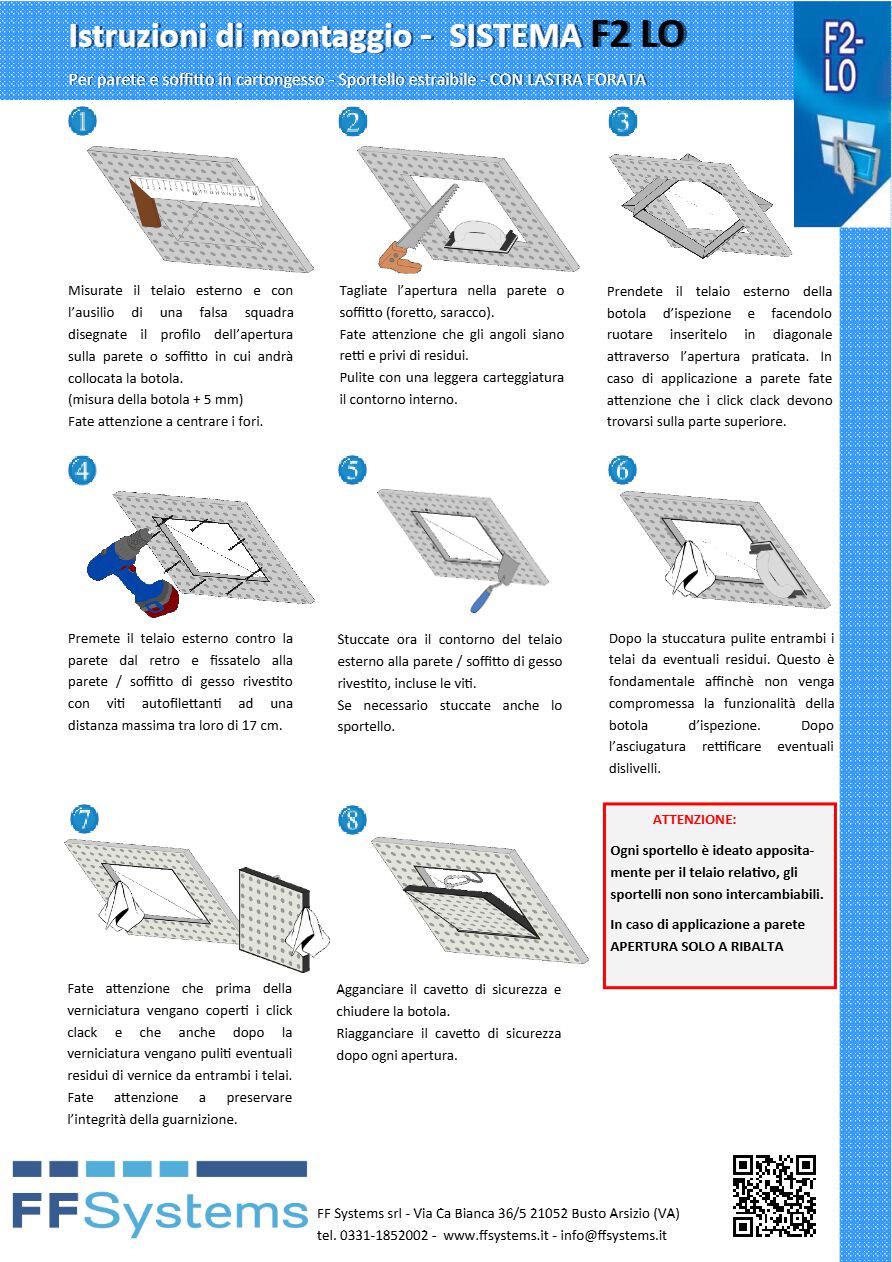 Istruzioni di montaggio - SISTEMA F2 LO

Per parete e soffitto in cartongesso - Sportello estraibile - CON LASTRA FORATA

F2-LO

1

Misurate il telaio esterno e con l'ausilio di una falsa squadra disegnate il profilo dell'apertura sulla parete o soffitto in cui andrà collocata la botola.
(misura della botola + 5 mm)
Fate attenzione a centrare i fori.

2

Tagliate l'apertura nella parete o soffitto (foretto, saracco).
Fate attenzione che gli angoli siano retti e privi di residui.
Pulite con una leggera carteggiatura il contorno interno.

3

Prendete il telaio esterno della botola d'ispezione e facendolo ruotare inseritelo in diagonale attraverso l'apertura praticata. In caso di applicazione a parete fate attenzione che i click clack devono trovarsi sulla parte superiore.

4

Premete il telaio esterno contro la parete dal retro e fissatelo alla parete / soffitto di gesso rivestito con viti autofilettanti ad una distanza massima tra loro di 17 cm.

5

Stuccate ora il contorno del telaio esterno alla parete / soffitto di gesso rivestito, incluse le viti.
Se necessario stuccate anche lo sportello.

6

Dopo la stuccatura pulite entrambi i telai da eventuali residui. Questo è fondamentale affinchè non venga compromessa la funzionalità della botola d'ispezione. Dopo l'asciugatura rettificare eventuali dislivelli.

7

Fate attenzione che prima della verniciatura vengano coperti i click clack e che anche dopo la verniciatura vengano puliti eventuali residui di vernice da entrambi i telai.
Fate attenzione a preservare l'integrità della guarnizione.

8

Agganciare il cavetto di sicurezza e chiudere la botola.
Riagganciare il cavetto di sicurezza dopo ogni apertura.

ATTENZIONE:

Ogni sportello è ideato appositamente per il telaio relativo, gli sportelli non sono intercambiabili.

In caso di applicazione a parete APERTURA SOLO A RIBALTA

FFSystems

FF Systems srl - Via Ca Bianca 36/5 21052 Busto Arsizio (VA)
tel. 0331-1852002 - www.ffsystems.it - info@ffsystems.it