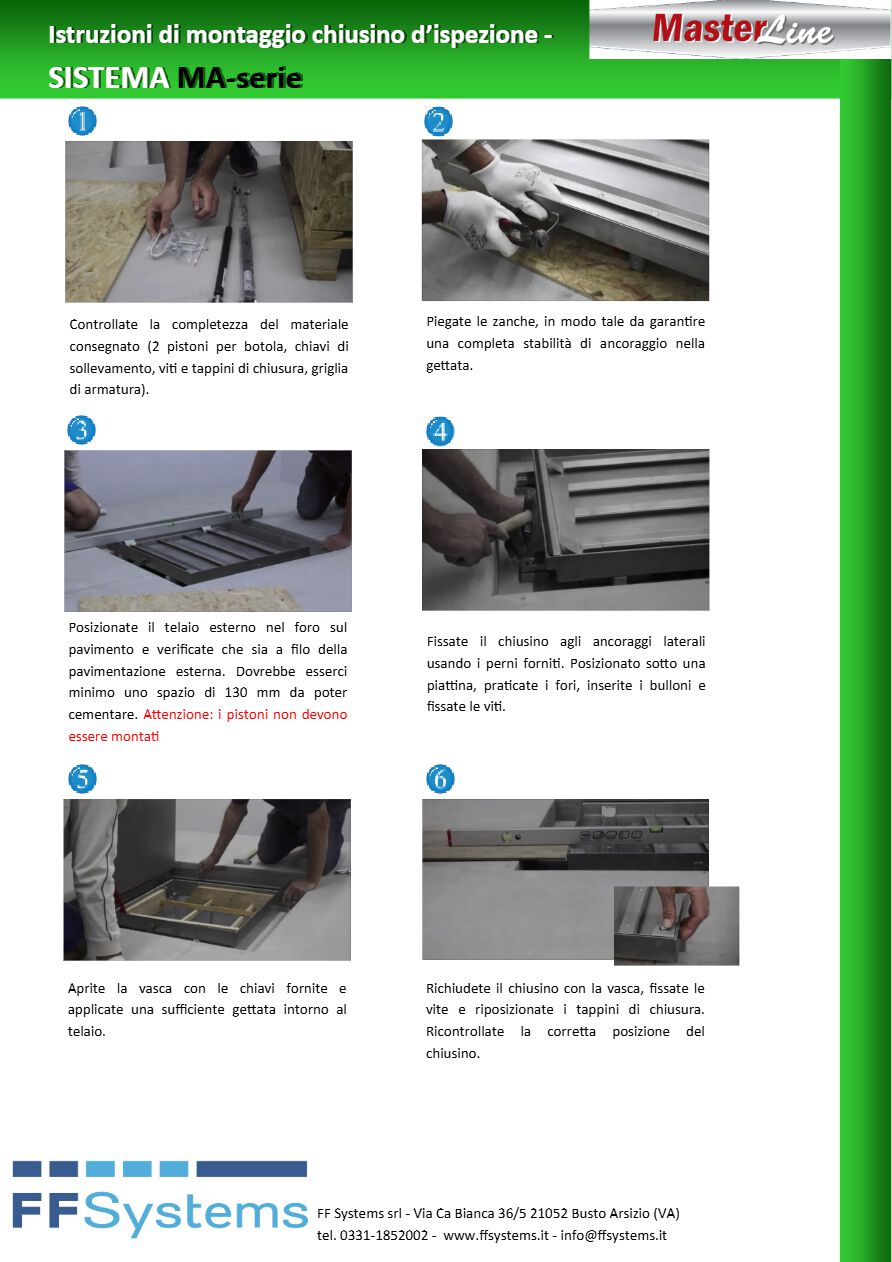 Istruzioni di montaggio chiusino d'ispezione -
SISTEMA MA-serie

MasterLine

1

Controllate la completezza del materiale consegnato (2 pistoni per botola, chiavi di sollevamento, viti e tappini di chiusura, griglia di armatura).

2

Piegate le zanche, in modo tale da garantire una completa stabilità di ancoraggio nella gettata.

3

Posizionate il telaio esterno nel foro sul pavimento e verificate che sia a filo della pavimentazione esterna. Dovrebbe esserci minimo uno spazio di 130 mm da poter cementare. Attenzione: i pistoni non devono essere montati

4

Fissate il chiusino agli ancoraggi laterali usando i perni forniti. Posizionato sotto una piattina, praticate i fori, inserite i bulloni e fissate le viti.

5

Aprite la vasca con le chiavi fornite e applicate una sufficiente gettata intorno al telaio.

6

Richiudete il chiusino con la vasca, fissate le vite e riposizionate i tappini di chiusura. Ricontrollate la corretta posizione del chiusino.

FFSystems

FF Systems srl - Via Ca Bianca 36/5 21052 Busto Arsizio (VA)
tel. 0331-1852002 - www.ffsystems.it - info@ffsystems.it