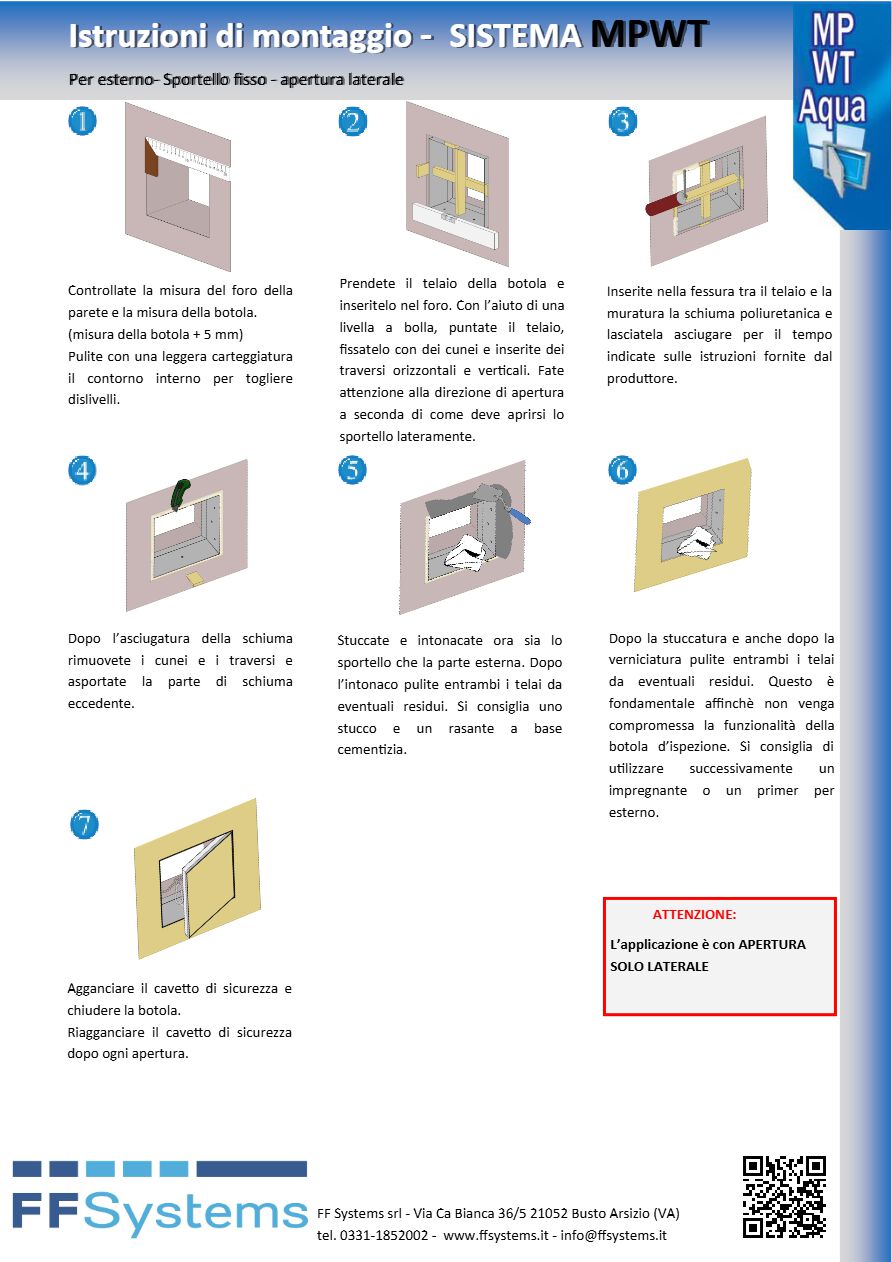 Istruzioni di montaggio - SISTEMA MPWT

Per esterno- Sportello fisso - apertura laterale

MP WT Aqua

1

Controllate la misura del foro della parete e la misura della botola. (misura della botola + 5 mm)
Pulite con una leggera carteggiatura il contorno interno per togliere dislivelli.

2

Prendete il telaio della botola e inseritelo nel foro. Con l'aiuto di una livella a bolla, puntate il telaio, fissatelo con dei cunei e inserite dei traversi orizzontali e verticali. Fate attenzione alla direzione di apertura a seconda di come deve aprirsi lo sportello lateramente.

3

Inserite nella fessura tra il telaio e la muratura la schiuma poliuretanica e lasciatela asciugare per il tempo indicate sulle istruzioni fornite dal produttore.

4

Dopo l'asciugatura della schiuma rimuovete i cunei e i traversi e asportate la parte di schiuma eccedente.

5

Stuccate e intonacate ora sia lo sportello che la parte esterna. Dopo l'intonaco pulite entrambi i telai da eventuali residui. Si consiglia uno stucco e un rasante a base cementizia.

6

Dopo la stuccatura e anche dopo la verniciatura pulite entrambi i telai da eventuali residui. Questo è fondamentale affinchè non venga compromessa la funzionalità della botola d'ispezione. Si consiglia di utilizzare successivamente un impregnante o un primer per esterno.

7

Agganciare il cavetto di sicurezza e chiudere la botola.
Riagganciare il cavetto di sicurezza dopo ogni apertura.

ATTENZIONE:
L'applicazione è con APERTURA SOLO LATERALE

FFSystems

FF Systems srl - Via Ca Bianca 36/5 21052 Busto Arsizio (VA)
tel. 0331-1852002 - www.ffsystems.it - info@ffsystems.it