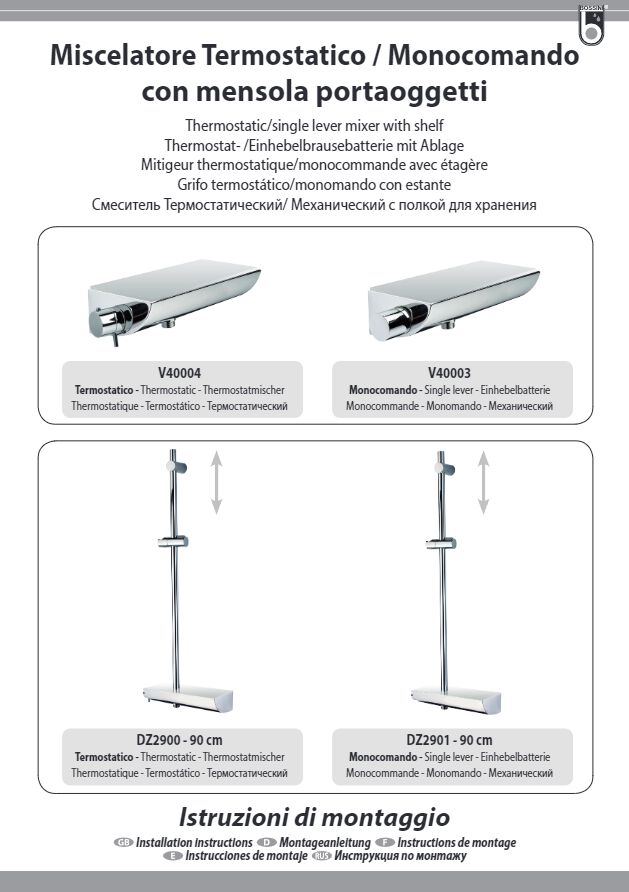 BOSSINI

Miscelatore Termostatico / Monocomando con mensola portaoggetti

Thermostatic/single lever mixer with shelf
Thermostat- /Einhebelbrausebatterie mit Ablage
Mitigeur thermostatique/monocommande avec étagère
Grifo termostático/monomando con estante
Смеситель Термостатический/ Механический с полкой для хранения

V40004
Termostatico - Thermostatic - Thermostatmischer
Thermostatique - Termostático - Термостатический

V40003
Monocomando - Single lever - Einhebelbatterie
Monocommande - Monomando - Механический

DZ2900 - 90 cm
Termostatico - Thermostatic - Thermostatmischer
Thermostatique - Termostático - Термостатический

DZ2901 - 90 cm
Monocomando - Single lever - Einhebelbatterie
Monocommande - Monomando - Механический

Istruzioni di montaggio
GB Installation instructions D Montageanleitung F Instructions de montage
E Instrucciones de montaje RUS Инструкция по монтажу