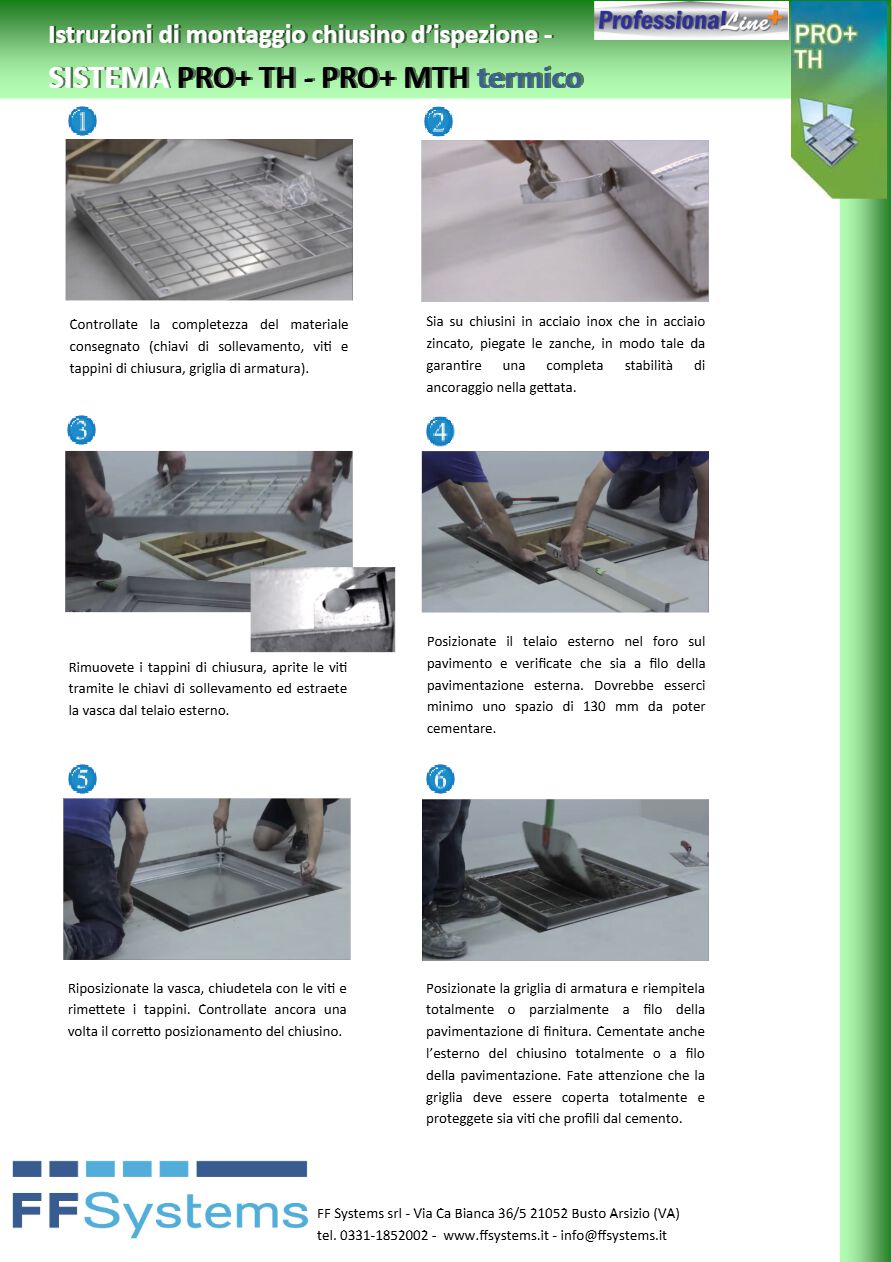 Istruzioni di montaggio chiusino d'ispezione -
SISTEMA PRO+ TH - PRO+ MTH termico

ProfessionalLine+

PRO+ TH

1

Controllate la completezza del materiale consegnato (chiavi di sollevamento, viti e tappini di chiusura, griglia di armatura).

2

Sia su chiusini in acciaio inox che in acciaio zincato, piegate le zanche, in modo tale da garantire una completa stabilità di ancoraggio nella gettata.

3

Rimuovete i tappini di chiusura, aprite le viti tramite le chiavi di sollevamento ed estraete la vasca dal telaio esterno.

4

Posizionate il telaio esterno nel foro sul pavimento e verificate che sia a filo della pavimentazione esterna. Dovrebbe esserci minimo uno spazio di 130 mm da poter cementare.

5

Riposizionate la vasca, chiudetela con le viti e rimettete i tappini. Controllate ancora una volta il corretto posizionamento del chiusino.

6

Posizionate la griglia di armatura e riempitela totalmente o parzialmente a filo della pavimentazione di finitura. Cementate anche l'esterno del chiusino totalmente o a filo della pavimentazione. Fate attenzione che la griglia deve essere coperta totalmente e proteggete sia viti che profili dal cemento.

FFSystems

FF Systems srl - Via Ca Bianca 36/5 21052 Busto Arsizio (VA)
tel. 0331-1852002 - www.ffsystems.it - info@ffsystems.it