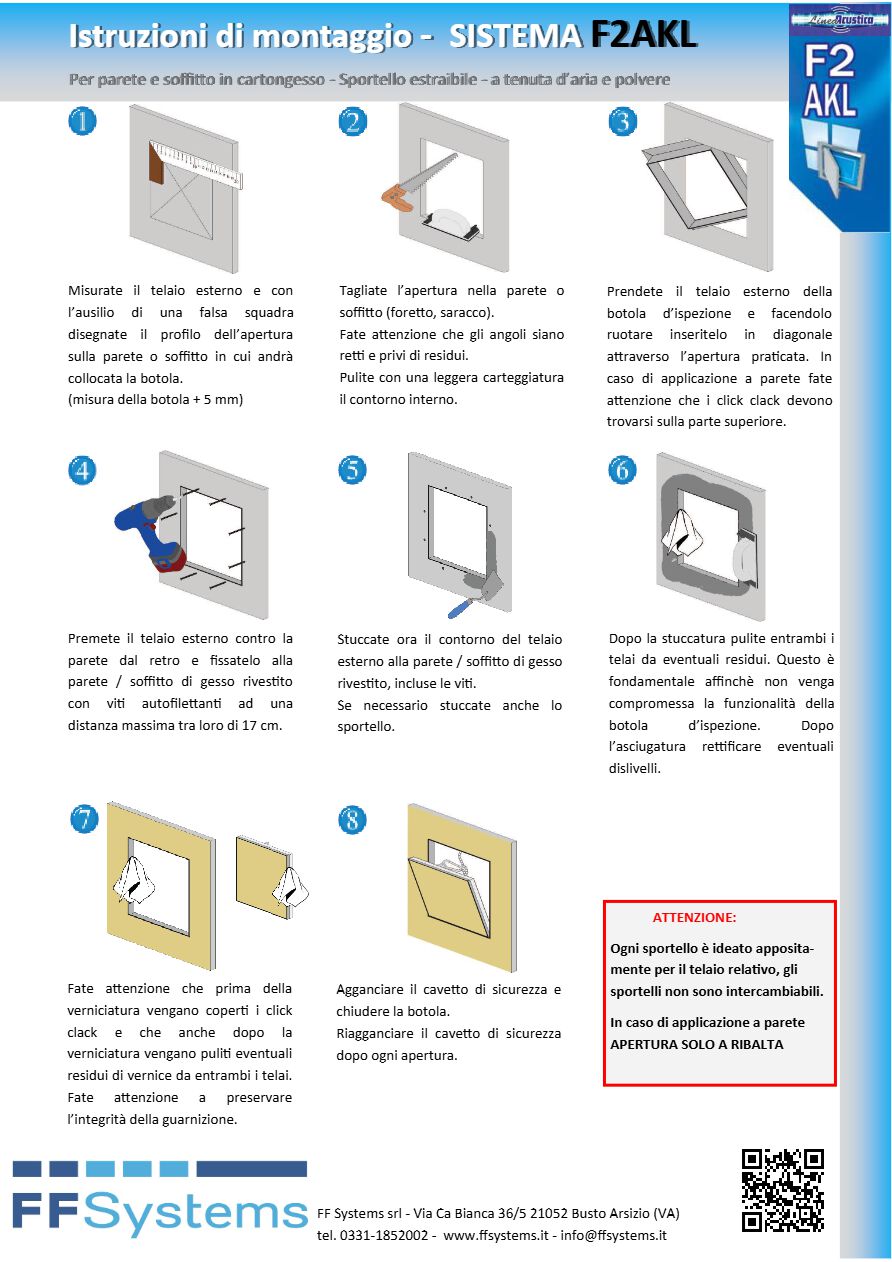 Istruzioni di montaggio - SISTEMA F2AKL

Per parete e soffitto in cartongesso - Sportello estraibile - a tenuta d'aria e polvere

Linea Acustica
F2
AKL

1

Misurate il telaio esterno e con l'ausilio di una falsa squadra disegnate il profilo dell'apertura sulla parete o soffitto in cui andrà collocata la botola.
(misura della botola + 5 mm)

2

Tagliate l'apertura nella parete o soffitto (foretto, saracco).
Fate attenzione che gli angoli siano retti e privi di residui.
Pulite con una leggera carteggiatura il contorno interno.

3

Prendete il telaio esterno della botola d'ispezione e facendolo ruotare inseritelo in diagonale attraverso l'apertura praticata. In caso di applicazione a parete fate attenzione che i click clack devono trovarsi sulla parte superiore.

4

Premete il telaio esterno contro la parete dal retro e fissatelo alla parete / soffitto di gesso rivestito con viti autofilettanti ad una distanza massima tra loro di 17 cm.

5

Stuccate ora il contorno del telaio esterno alla parete / soffitto di gesso rivestito, incluse le viti.
Se necessario stuccate anche lo sportello.

6

Dopo la stuccatura pulite entrambi i telai da eventuali residui. Questo è fondamentale affinchè non venga compromessa la funzionalità della botola d'ispezione. Dopo l'asciugatura rettificare eventuali dislivelli.

7

Fate attenzione che prima della verniciatura vengano coperti i click clack e che anche dopo la verniciatura vengano puliti eventuali residui di vernice da entrambi i telai. Fate attenzione a preservare l'integrità della guarnizione.

8

Agganciare il cavetto di sicurezza e chiudere la botola.
Riagganciare il cavetto di sicurezza dopo ogni apertura.

ATTENZIONE:

Ogni sportello è ideato appositamente per il telaio relativo, gli sportelli non sono intercambiabili.

In caso di applicazione a parete APERTURA SOLO A RIBALTA

FFSystems

FF Systems srl - Via Ca Bianca 36/5 21052 Busto Arsizio (VA)
tel. 0331-1852002 - www.ffsystems.it - info@ffsystems.it