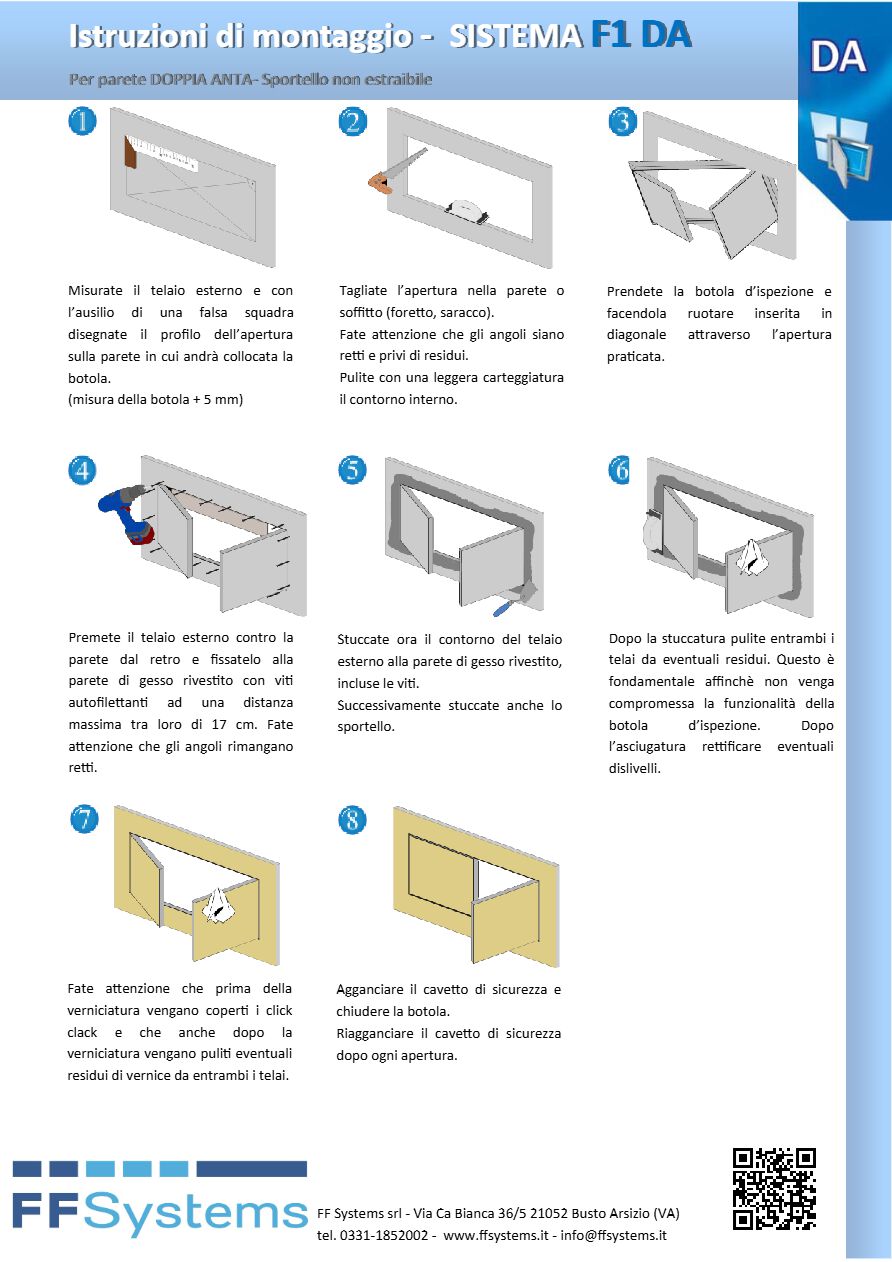 Istruzioni di montaggio - SISTEMA F1 DA

Per parete DOPPIA ANTA- Sportello non estraibile

DA

1

Misurate il telaio esterno e con l'ausilio di una falsa squadra disegnate il profilo dell'apertura sulla parete in cui andrà collocata la botola.
(misura della botola + 5 mm)

2

Tagliate l'apertura nella parete o soffitto (foretto, saracco).
Fate attenzione che gli angoli siano retti e privi di residui.
Pulite con una leggera carteggiatura il contorno interno.

3

Prendete la botola d'ispezione e facendola ruotare inserita in diagonale attraverso l'apertura praticata.

4

Premete il telaio esterno contro la parete dal retro e fissatelo alla parete di gesso rivestito con viti autofilettanti ad una distanza massima tra loro di 17 cm. Fate attenzione che gli angoli rimangano retti.

5

Stuccate ora il contorno del telaio esterno alla parete di gesso rivestito, incluse le viti.
Successivamente stuccate anche lo sportello.

6

Dopo la stuccatura pulite entrambi i telai da eventuali residui. Questo è fondamentale affinchè non venga compromessa la funzionalità della botola d'ispezione. Dopo l'asciugatura rettificare eventuali dislivelli.

7

Fate attenzione che prima della verniciatura vengano coperti i click clack e che anche dopo la verniciatura vengano puliti eventuali residui di vernice da entrambi i telai.

8

Agganciare il cavetto di sicurezza e chiudere la botola.
Riagganciare il cavetto di sicurezza dopo ogni apertura.

FFSystems

FF Systems srl - Via Ca Bianca 36/5 21052 Busto Arsizio (VA)
tel. 0331-1852002 - www.ffsystems.it - info@ffsystems.it