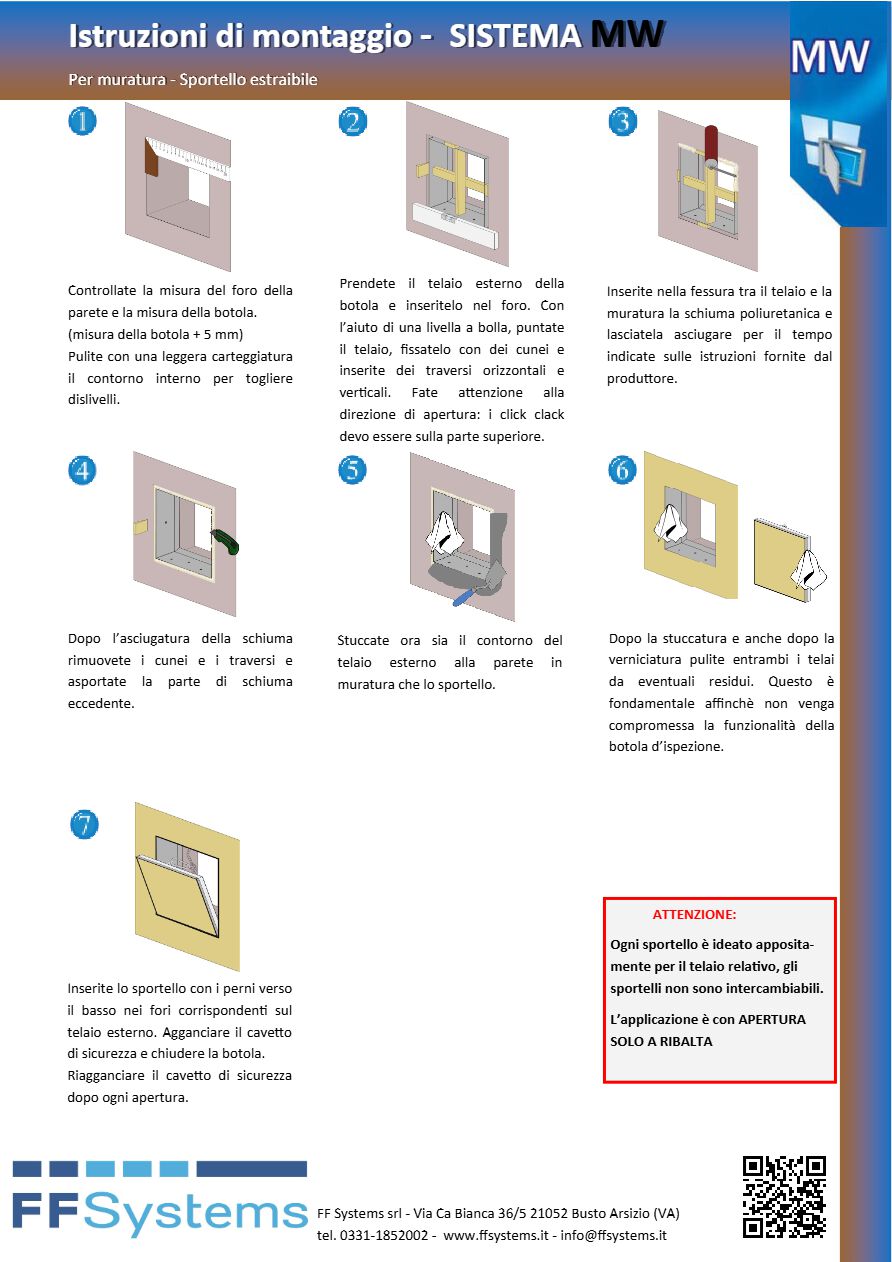 Istruzioni di montaggio - SISTEMA MW

Per muratura - Sportello estraibile

MW

1

Controllate la misura del foro della parete e la misura della botola. (misura della botola + 5 mm)
Pulite con una leggera carteggiatura il contorno interno per togliere dislivelli.

2

Prendete il telaio esterno della botola e inseritelo nel foro. Con l'aiuto di una livella a bolla, puntate il telaio, fissatelo con dei cunei e inserite dei traversi orizzontali e verticali. Fate attenzione alla direzione di apertura: i click clack devo essere sulla parte superiore.

3

Inserite nella fessura tra il telaio e la muratura la schiuma poliuretanica e lasciatela asciugare per il tempo indicate sulle istruzioni fornite dal produttore.

4

Dopo l'asciugatura della schiuma rimuovete i cunei e i traversi e asportate la parte di schiuma eccedente.

5

Stuccate ora sia il contorno del telaio esterno alla parete in muratura che lo sportello.

6

Dopo la stuccatura e anche dopo la verniciatura pulite entrambi i telai da eventuali residui. Questo è fondamentale affinchè non venga compromessa la funzionalità della botola d'ispezione.

7

Inserite lo sportello con i perni verso il basso nei fori corrispondenti sul telaio esterno. Agganciare il cavetto di sicurezza e chiudere la botola. Riagganciare il cavetto di sicurezza dopo ogni apertura.

ATTENZIONE:
Ogni sportello è ideato appositamente per il telaio relativo, gli sportelli non sono intercambiabili.
L'applicazione è con APERTURA SOLO A RIBALTA

FFSystems

FF Systems srl - Via Ca Bianca 36/5 21052 Busto Arsizio (VA)
tel. 0331-1852002 - www.ffsystems.it - info@ffsystems.it