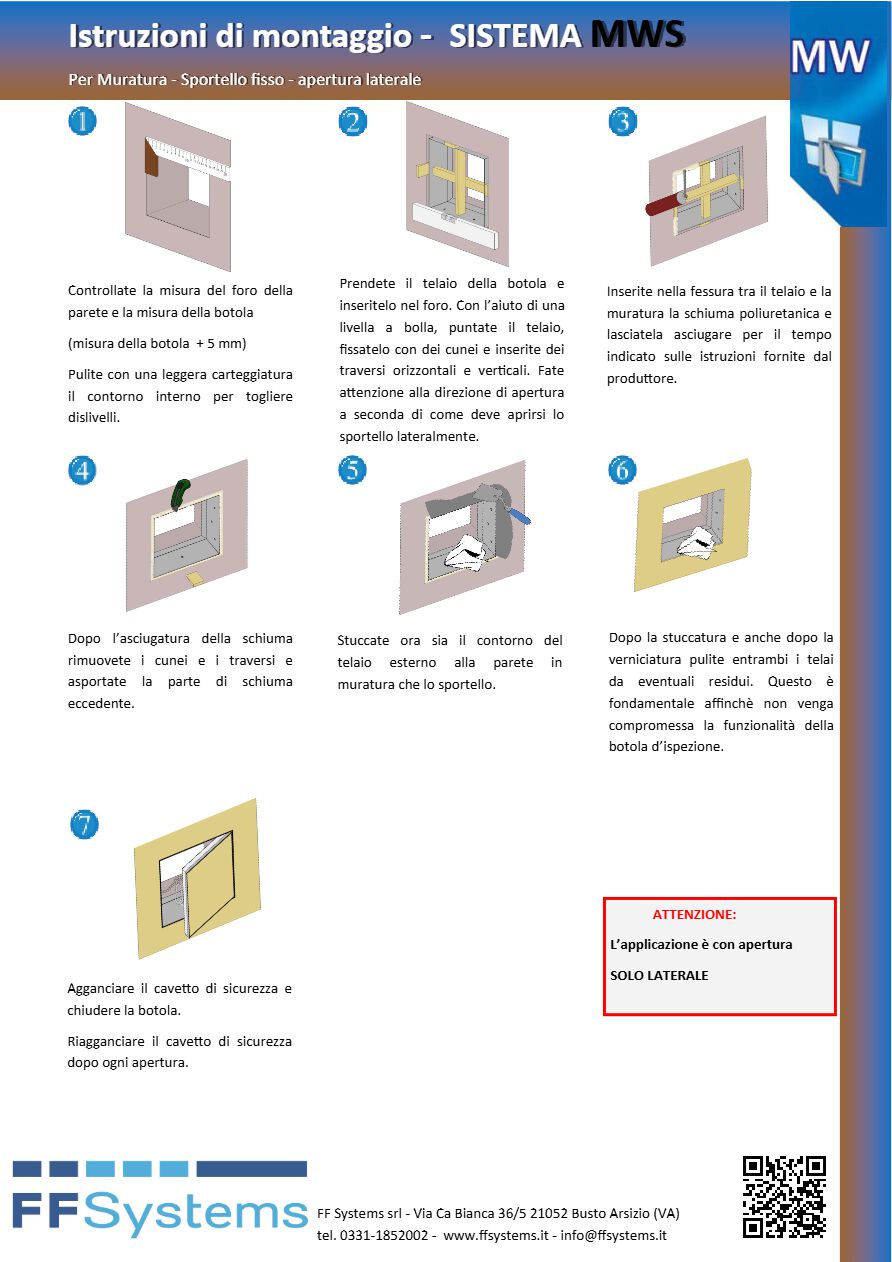 Istruzioni di montaggio - SISTEMA MWS

Per Muratura - Sportello fisso - apertura laterale

MW

1

Controllate la misura del foro della parete e la misura della botola

(misura della botola + 5 mm)

Pulite con una leggera carteggiatura il contorno interno per togliere dislivelli.

2

Prendete il telaio della botola e inseritelo nel foro. Con l'aiuto di una livella a bolla, puntate il telaio, fissatelo con dei cunei e inserite dei traversi orizzontali e verticali. Fate attenzione alla direzione di apertura a seconda di come deve aprirsi lo sportello lateralmente.

3

Inserite nella fessura tra il telaio e la muratura la schiuma poliuretanica e lasciatela asciugare per il tempo indicato sulle istruzioni fornite dal produttore.

4

Dopo l'asciugatura della schiuma rimuovete i cunei e i traversi e asportate la parte di schiuma eccedente.

5

Stuccate ora sia il contorno del telaio esterno alla parete in muratura che lo sportello.

6

Dopo la stuccatura e anche dopo la verniciatura pulite entrambi i telai da eventuali residui. Questo è fondamentale affinchè non venga compromessa la funzionalità della botola d'ispezione.

7

Agganciare il cavetto di sicurezza e chiudere la botola.

Riagganciare il cavetto di sicurezza dopo ogni apertura.

ATTENZIONE:

L'applicazione è con apertura

SOLO LATERALE

FFSystems

FF Systems srl - Via Ca Bianca 36/5 21052 Busto Arsizio (VA)
tel. 0331-1852002 - www.ffsystems.it - info@ffsystems.it